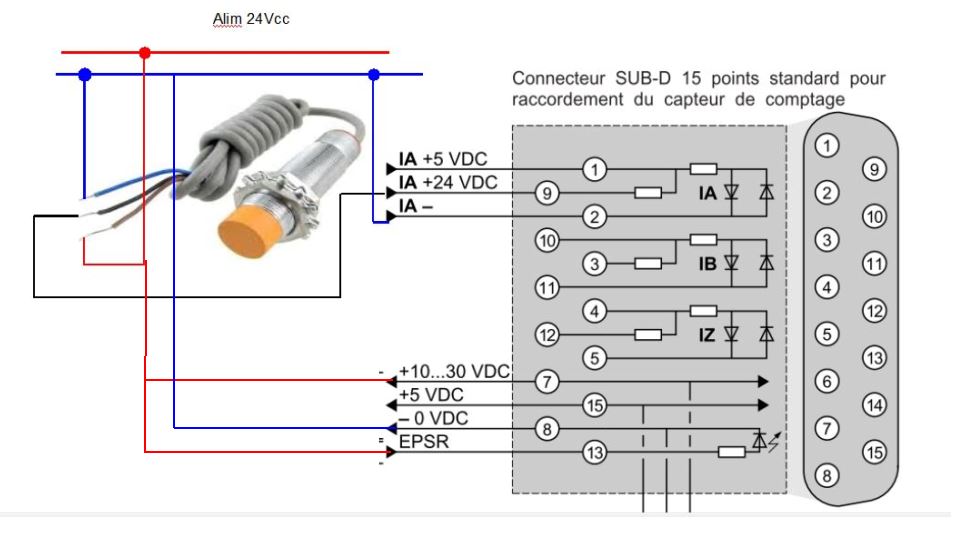 Alim 24Vcc

Connecteur SUB-D 15 points standard pour raccordement du capteur de comptage

IA +5 VDC
IA +24 VDC
IA –

1
9
2
IA

10
3
11
IB

4
12
5
IZ

+10...30 VDC
+5 VDC
– 0 VDC
EPSR

7
15
8
13

1
9
2
10
3
11
4
12
5
13
6
14
7
15
8