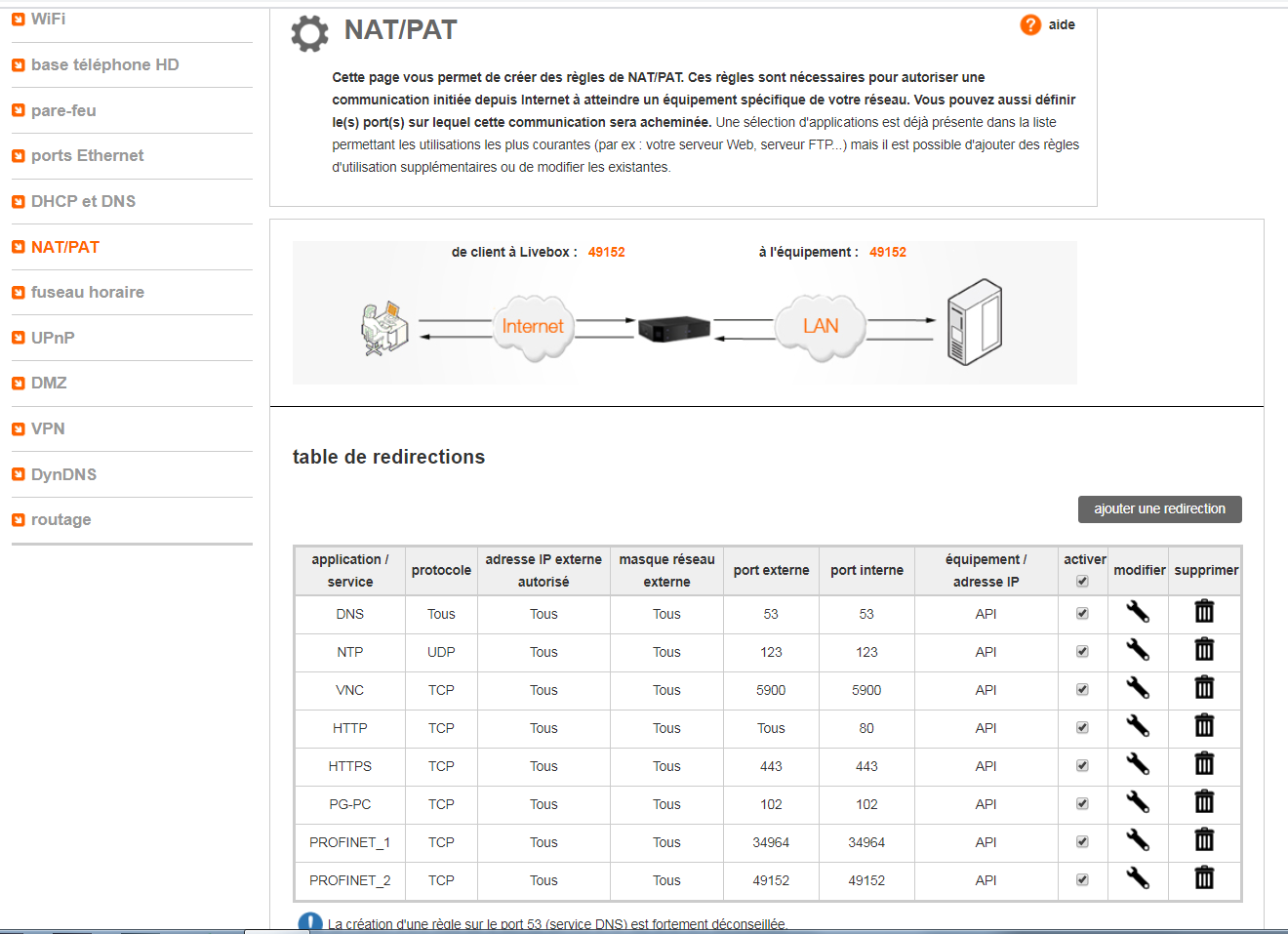 WiFi

base téléphone HD

pare-feu

ports Ethernet

DHCP et DNS

NAT/PAT

fuseau horaire

UPnP

DMZ

VPN

DynDNS

routage

NAT/PAT

aide

Cette page vous permet de créer des règles de NAT/PAT. Ces règles sont nécessaires pour autoriser une communication initiée depuis Internet à atteindre un équipement spécifique de votre réseau. Vous pouvez aussi définir le(s) port(s) sur lequel cette communication sera acheminée. Une sélection d'applications est déjà présente dans la liste permettant les utilisations les plus courantes (par ex : votre serveur Web, serveur FTP...) mais il est possible d'ajouter des règles d'utilisation supplémentaires ou de modifier les existantes.

de client à Livebox : 49152

à l'équipement : 49152

Internet

LAN

table de redirections

ajouter une redirection

| application / service | protocole | adresse IP externe autorisé | masque réseau externe | port externe | port interne | équipement / adresse IP | activer | modifier | supprimer |
|---|---|---|---|---|---|---|---|---|---|
| DNS | Tous | Tous | Tous | 53 | 53 | API | | | |
| NTP | UDP | Tous | Tous | 123 | 123 | API | | | |
| VNC | TCP | Tous | Tous | 5900 | 5900 | API | | | |
| HTTP | TCP | Tous | Tous | Tous | 80 | API | | | |
| HTTPS | TCP | Tous | Tous | 443 | 443 | API | | | |
| PG-PC | TCP | Tous | Tous | 102 | 102 | API | | | |
| PROFINET_1 | TCP | Tous | Tous | 34964 | 34964 | API | | | |
| PROFINET_2 | TCP | Tous | Tous | 49152 | 49152 | API | | | |

La création d'une règle sur le port 53 (service DNS) est fortement déconseillée.