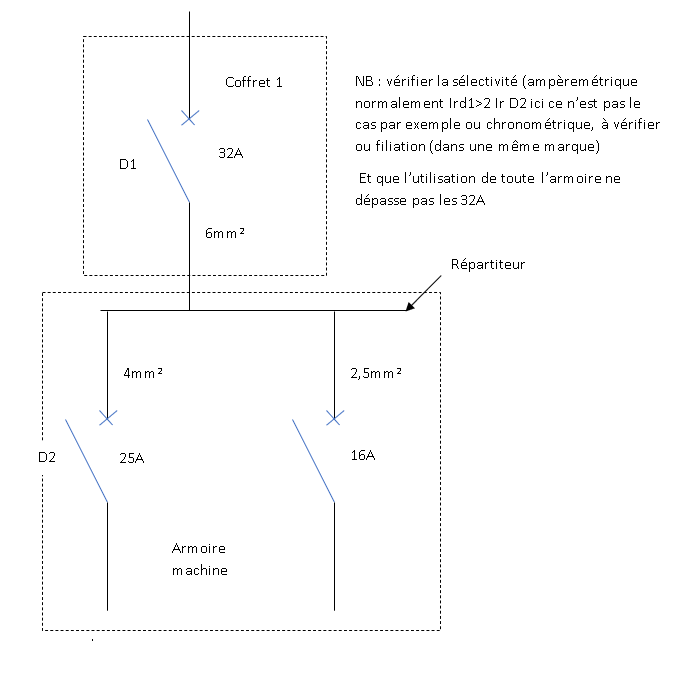 Coffret 1

D1

32A

6mm²

NB : vérifier la sélectivité (ampèremétrique normalement Ird1>2 Ir D2 ici ce n'est pas le cas par exemple ou chronométrique, à vérifier ou filiation (dans une même marque)

Et que l'utilisation de toute l'armoire ne dépasse pas les 32A

Répartiteur

4mm²

2,5mm²

D2

25A

16A

Armoire machine